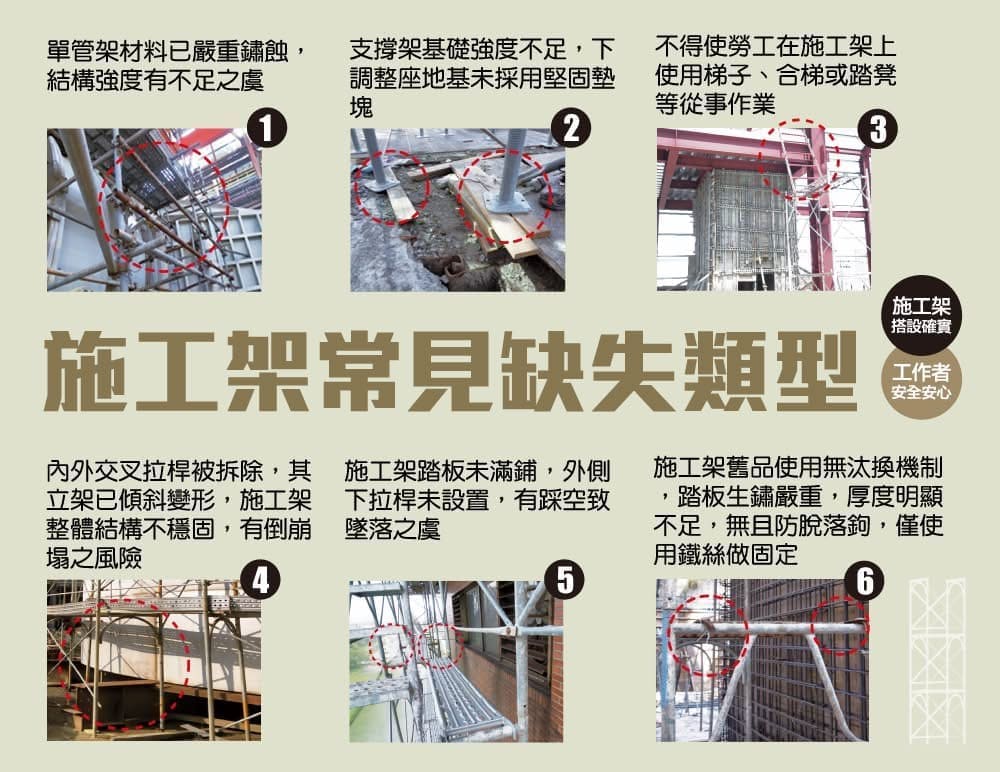 單管架材料已嚴重鏽蝕，結構強度有不足之虞

1

支撐架基礎強度不足，下調整座地基未採用堅固墊塊

2

不得使勞工在施工架上使用梯子、合梯或踏凳等從事作業

3

施工架常見缺失類型

施工架
搭設確實

工作者
安全安心

內外交叉拉桿被拆除，其立架已傾斜變形，施工架整體結構不穩固，有倒崩塌之風險

4

施工架踏板未滿鋪，外側下拉桿未設置，有踩空致墜落之虞

5

施工架舊品使用無汰換機制，踏板生鏽嚴重，厚度明顯不足，無且防脫落鉤，僅使用鐵絲做固定

6